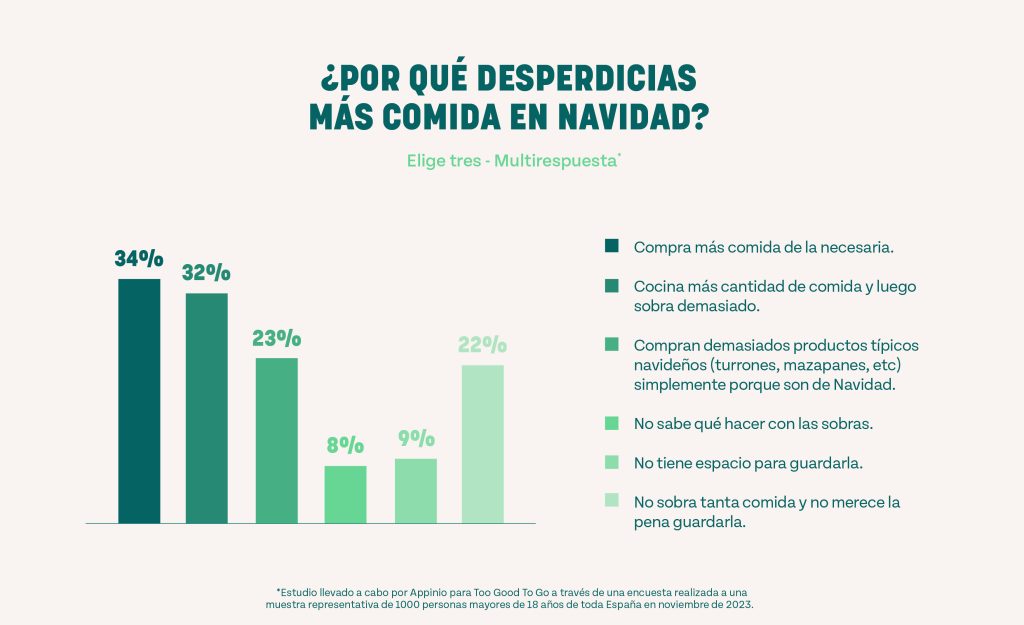 ¿POR QUÉ DESPERDICIAS MÁS COMIDA EN NAVIDAD?

Elige tres - Multirespuesta*

34%
32%
23%
8%
9%
22%

Compra más comida de la necesaria.

Cocina más cantidad de comida y luego sobra demasiado.

Compran demasiados productos típicos navideños (turrones, mazapanes, etc) simplemente porque son de Navidad.

No sabe qué hacer con las sobras.

No tiene espacio para guardarla.

No sobra tanta comida y no merece la pena guardarla.

*Estudio llevado a cabo por Appinio para Too Good To Go a través de una encuesta realizada a una muestra representativa de 1000 personas mayores de 18 años de toda España en noviembre de 2023.